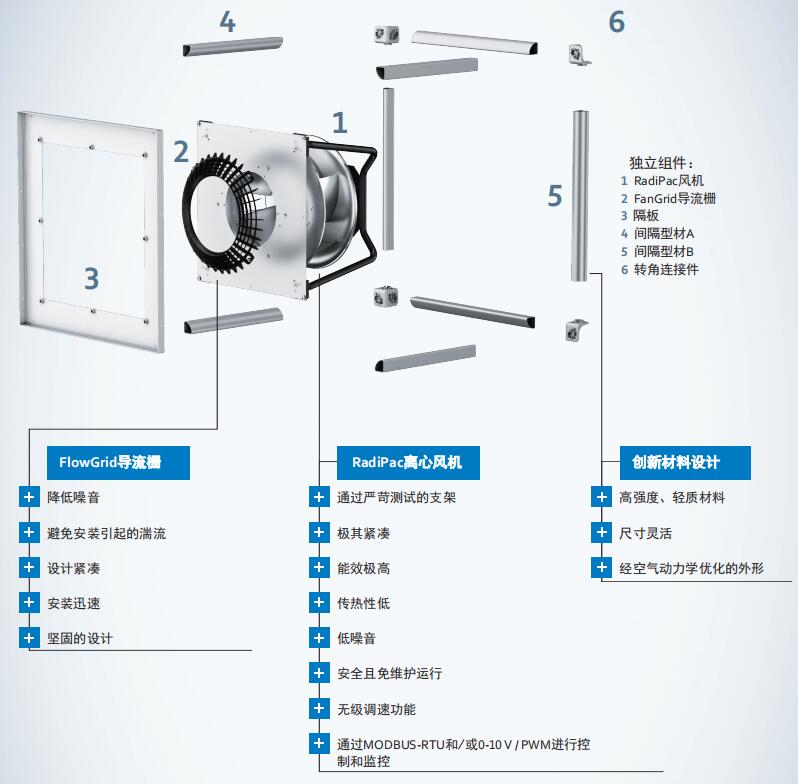 4

6

1

2

5

3

独立组件：
1 RadiPac风机
2 FanGrid导流栅
3 隔板
4 间隔型材A
5 间隔型材B
6 转角连接件

FlowGrid导流栅
+ 降低噪音
+ 避免安装引起的湍流
+ 设计紧凑
+ 安装迅速
+ 坚固的设计

RadiPac离心风机
+ 通过严苛测试的支架
+ 极其紧凑
+ 能效极高
+ 传热性低
+ 低噪音
+ 安全且免维护运行
+ 无级调速功能
+ 通过MODBUS-RTU和/或0-10 V / PWM进行控制和监控

创新材料设计
+ 高强度、轻质材料
+ 尺寸灵活
+ 经空气动力学优化的外形