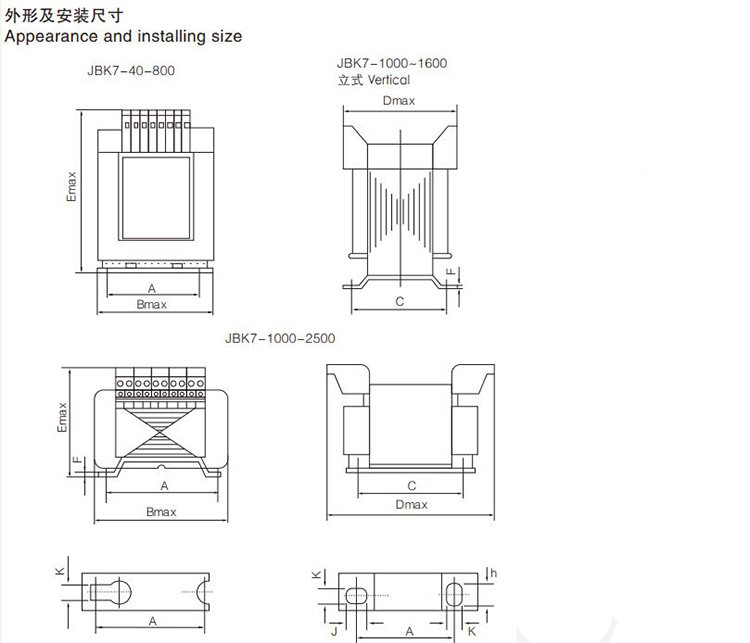 外形及安装尺寸
Appearance and installing size

JBK7-40-800

Emax

A

Bmax

JBK7-1000~1600
立式 Vertical

Dmax

F

C

JBK7-1000-2500

Emax

F

A

Bmax

C

Dmax

K

A

K

h

J

A

K